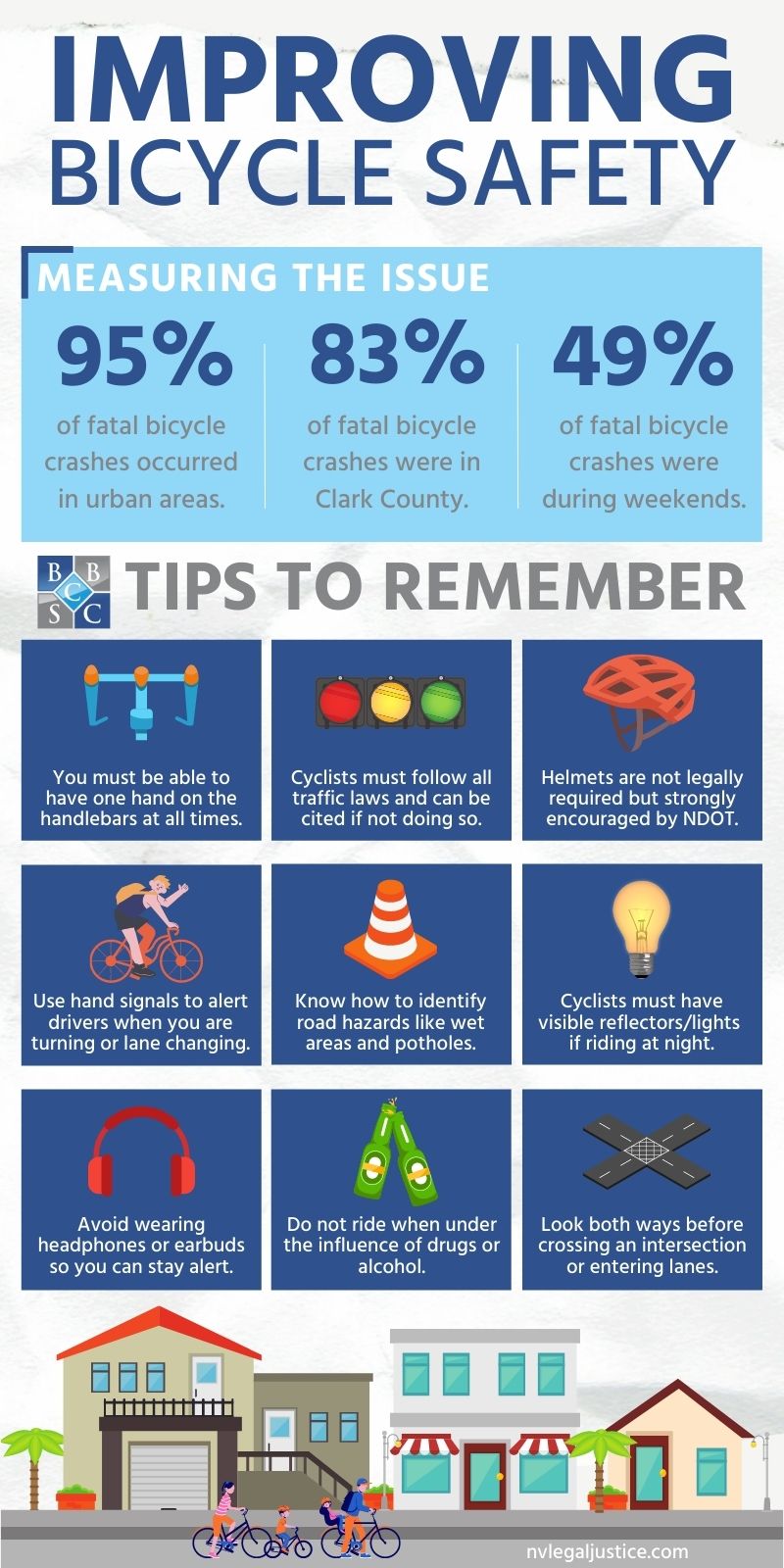 IMPROVING BICYCLE SAFETY

MEASURING THE ISSUE

95%
of fatal bicycle crashes occurred in urban areas.

83%
of fatal bicycle crashes were in Clark County.

49%
of fatal bicycle crashes were during weekends.

B B C S C

TIPS TO REMEMBER

You must be able to have one hand on the handlebars at all times.

Cyclists must follow all traffic laws and can be cited if not doing so.

Helmets are not legally required but strongly encouraged by NDOT.

Use hand signals to alert drivers when you are turning or lane changing.

Know how to identify road hazards like wet areas and potholes.

Cyclists must have visible reflectors/lights if riding at night.

Avoid wearing headphones or earbuds so you can stay alert.

Do not ride when under the influence of drugs or alcohol.

Look both ways before crossing an intersection or entering lanes.

nvlegaljustice.com